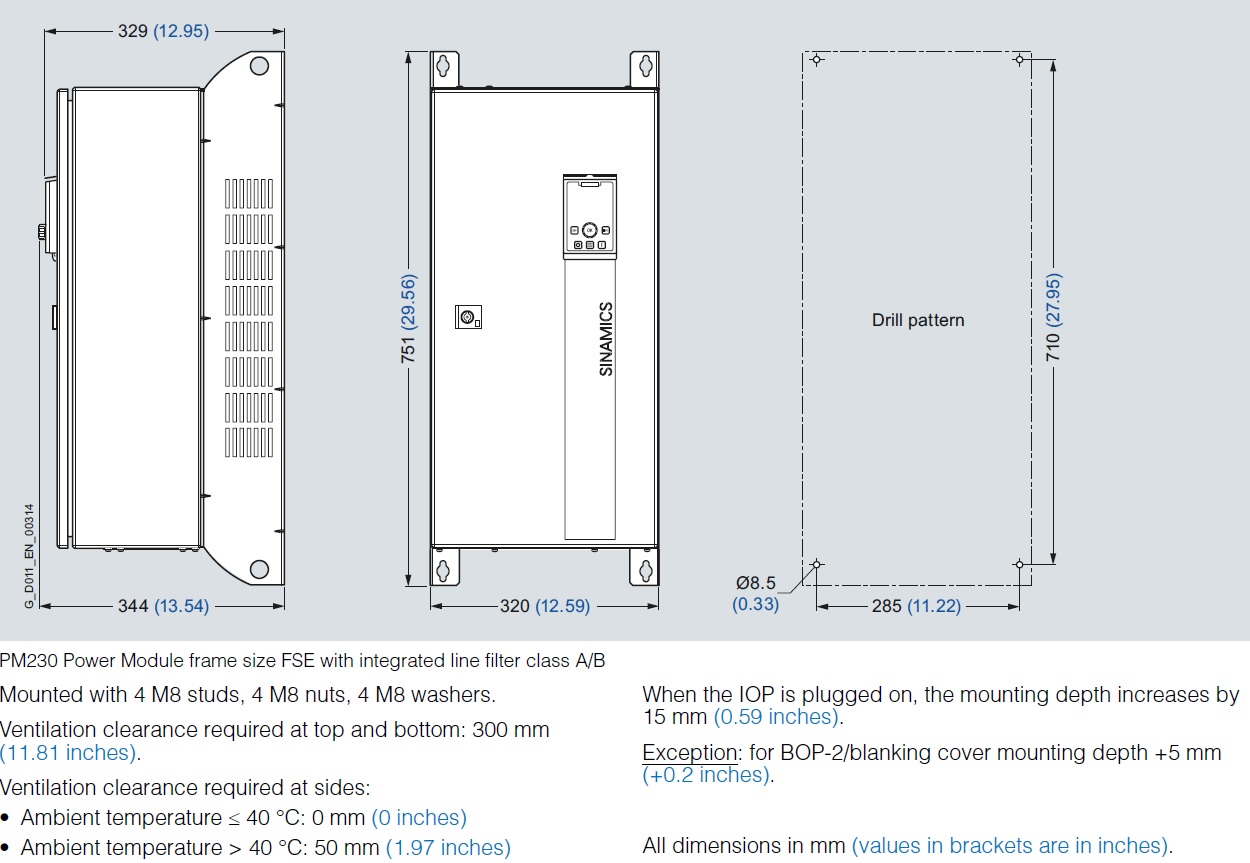 329 (12.95)

G_D011_EN_00314

344 (13.54)

751 (29.56)

SINAMICS

320 (12.59)

Drill pattern

710 (27.95)

Ø8.5 (0.33)

285 (11.22)

PM230 Power Module frame size FSE with integrated line filter class A/B

Mounted with 4 M8 studs, 4 M8 nuts, 4 M8 washers.

Ventilation clearance required at top and bottom: 300 mm (11.81 inches).

Ventilation clearance required at sides:

• Ambient temperature ≤ 40 °C: 0 mm (0 inches)

• Ambient temperature > 40 °C: 50 mm (1.97 inches)

When the IOP is plugged on, the mounting depth increases by 15 mm (0.59 inches).

Exception: for BOP-2/blanking cover mounting depth +5 mm (+0.2 inches).

All dimensions in mm (values in brackets are in inches).